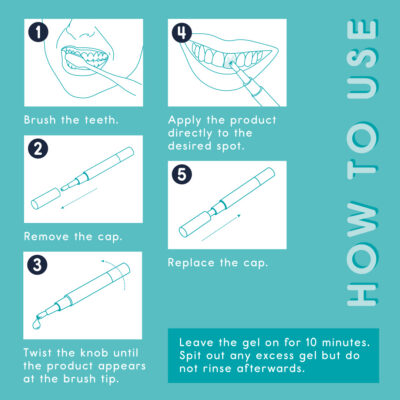 HOW TO USE

1

Brush the teeth.

2

Remove the cap.

3

Twist the knob until the product appears at the brush tip.

4

Apply the product directly to the desired spot.

5

Replace the cap.

Leave the gel on for 10 minutes. Spit out any excess gel but do not rinse afterwards.